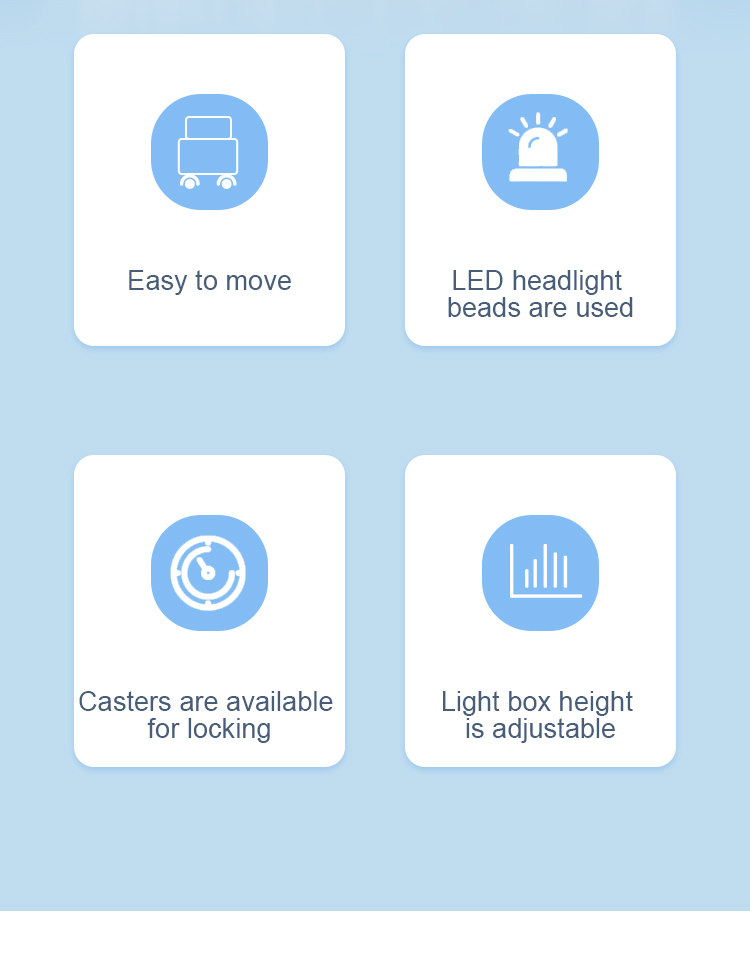 Easy to move

LED headlight beads are used

Casters are available for locking

Light box height is adjustable