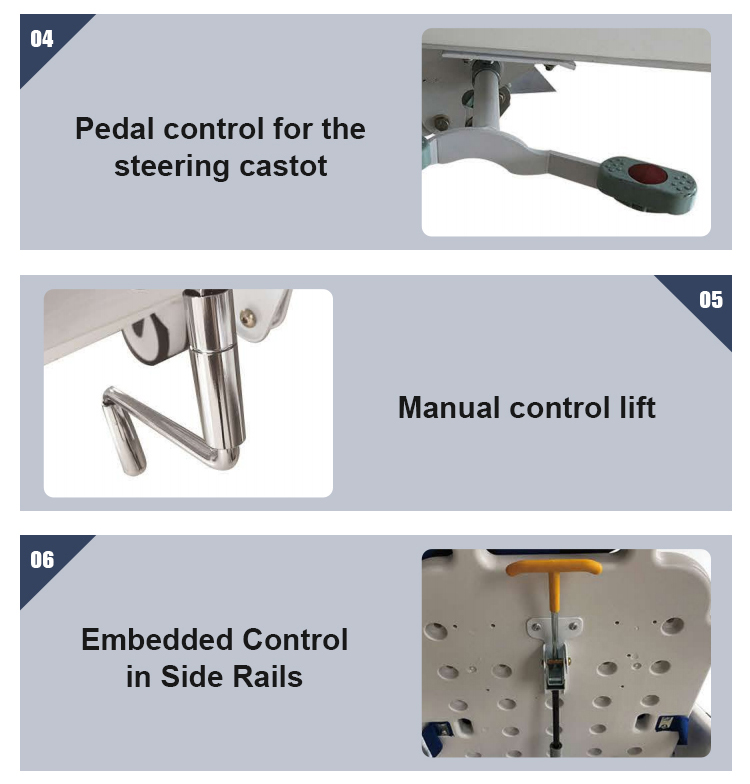 04

Pedal control for the steering castot

05

Manual control lift

06

Embedded Control in Side Rails