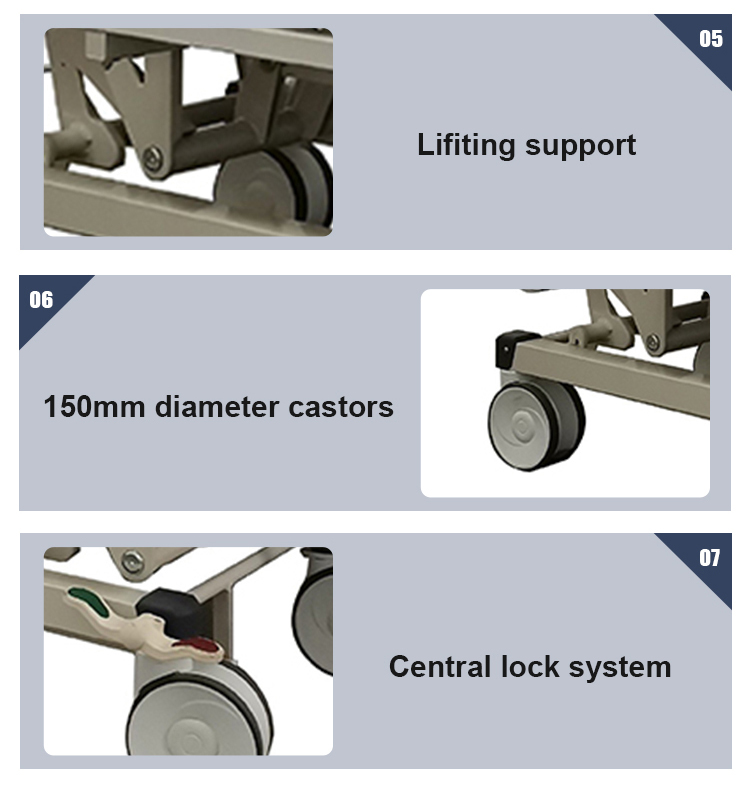 05

Lifiting support

06

150mm diameter castors

07

Central lock system