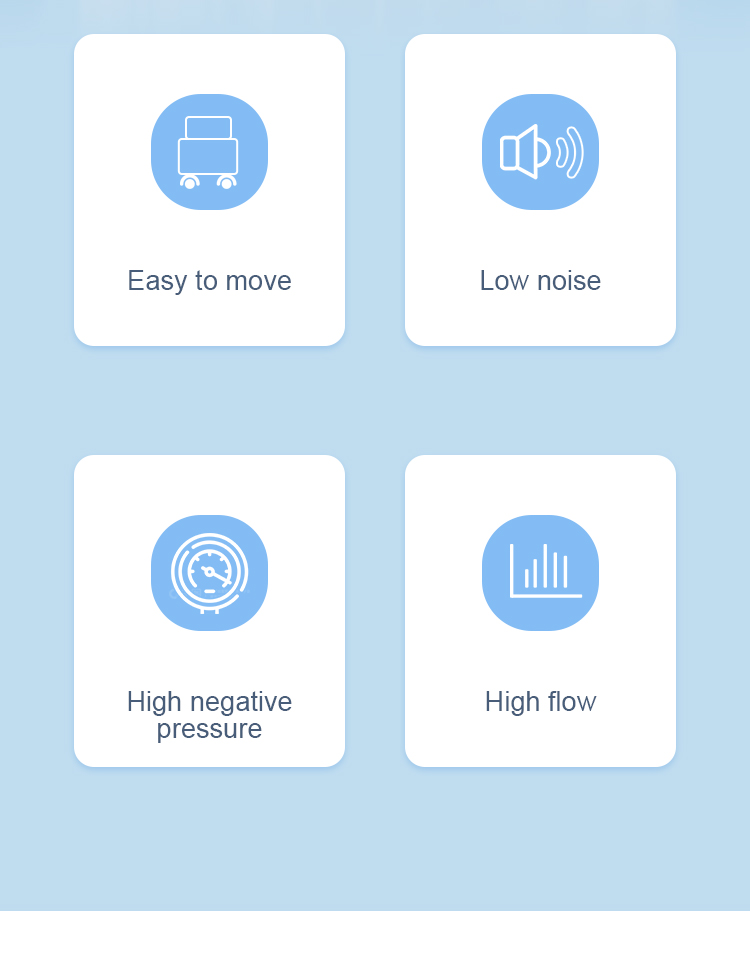 Easy to move

Low noise

High negative pressure

High flow